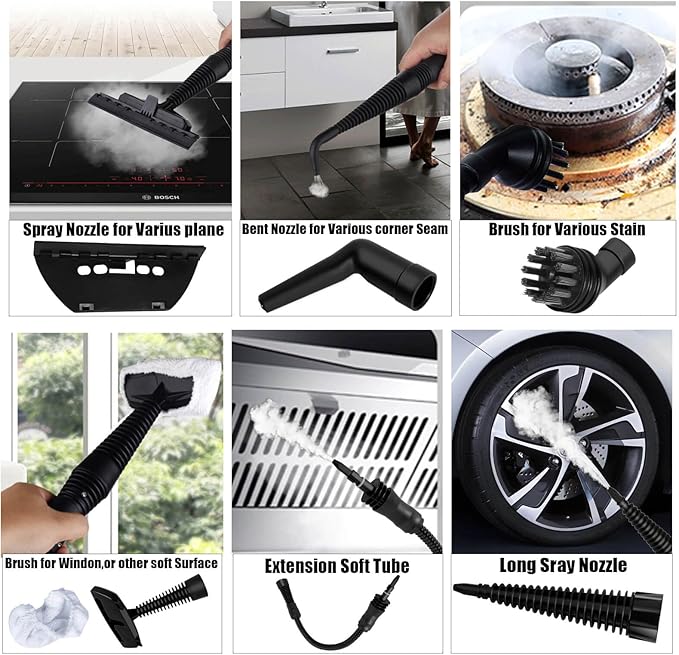 BOSCH

Spray Nozzle for Varius plane

Bent Nozzle for Various corner Seam

Brush for Various Stain

Brush for Windon,or other soft Surface

Extension Soft Tube

Long Sray Nozzle